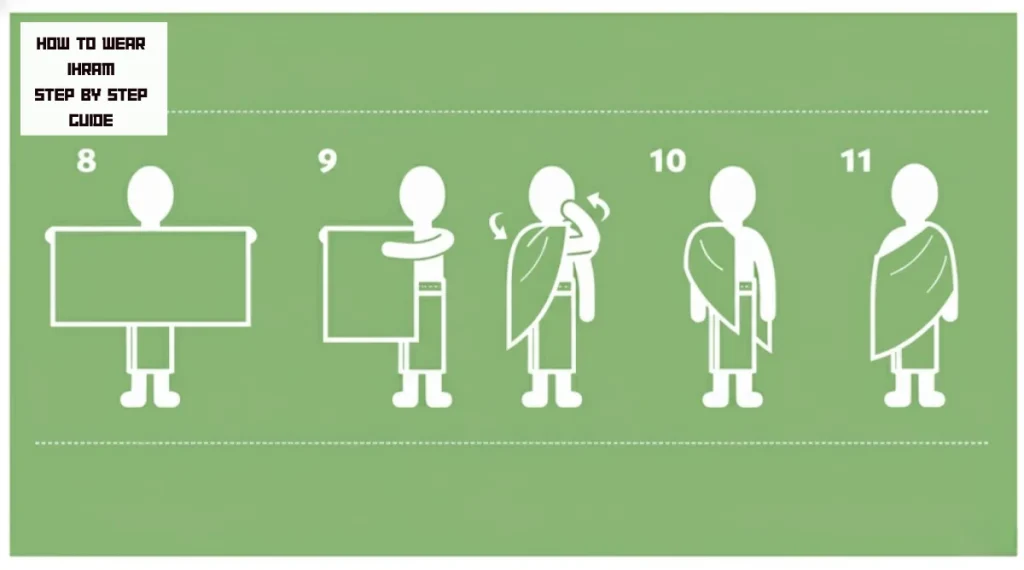 HOW TO WEAR IHRAM STEP BY STEP GUIDE

8

9

10

11